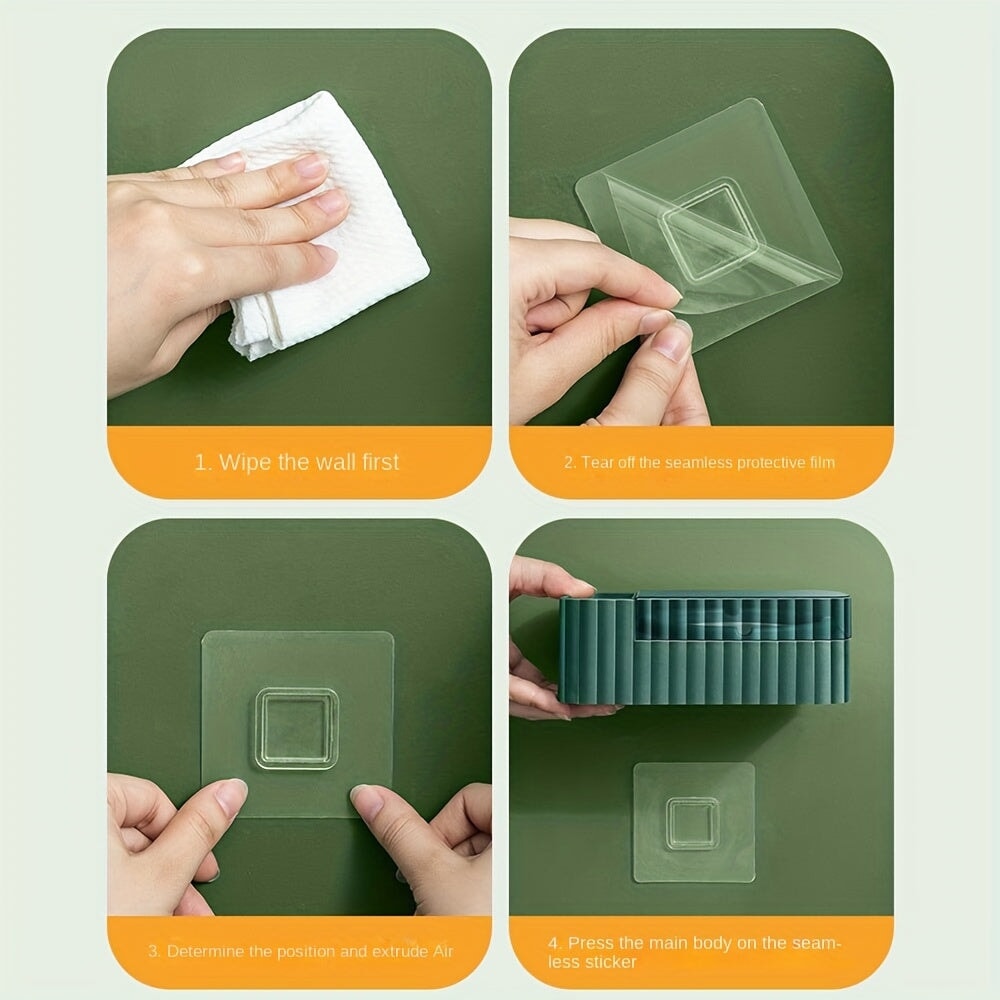 1. Wipe the wall first

2. Tear off the seamless protective film

3. Determine the position and extrude Air

4. Press the main body on the seamless sticker