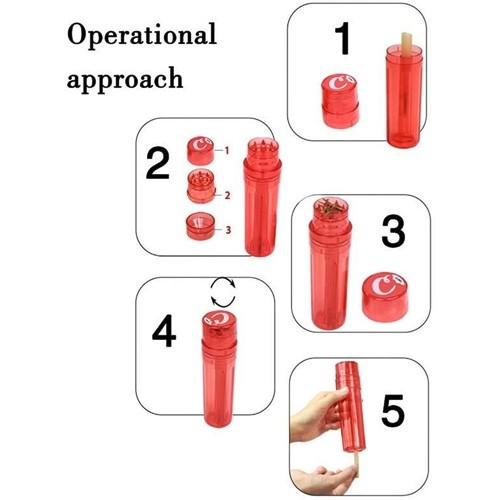 Operational approach

1

2

1

2

3

3

4

5